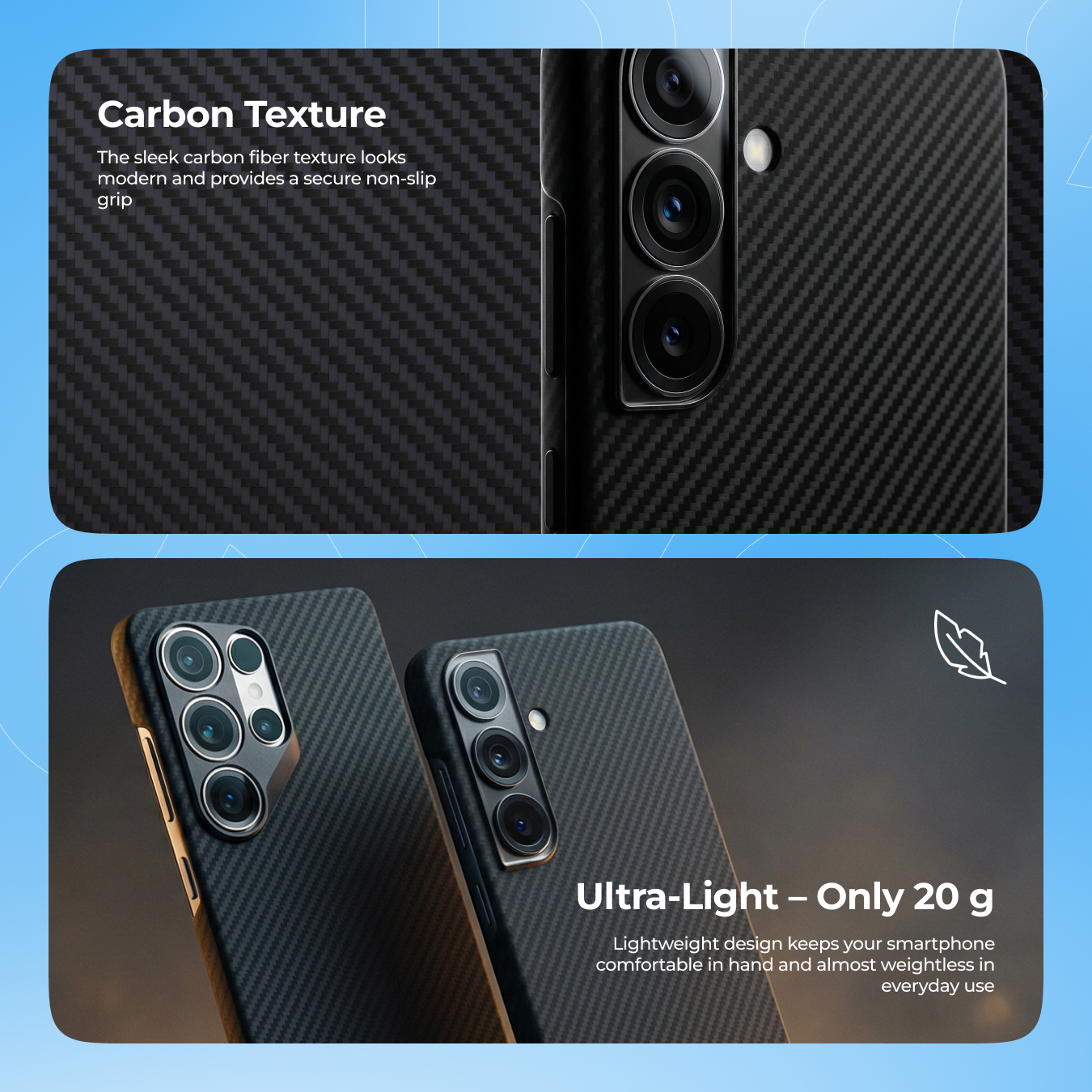 Carbon Texture

The sleek carbon fiber texture looks modern and provides a secure non-slip grip

Ultra-Light – Only 20 g

Lightweight design keeps your smartphone comfortable in hand and almost weightless in everyday use